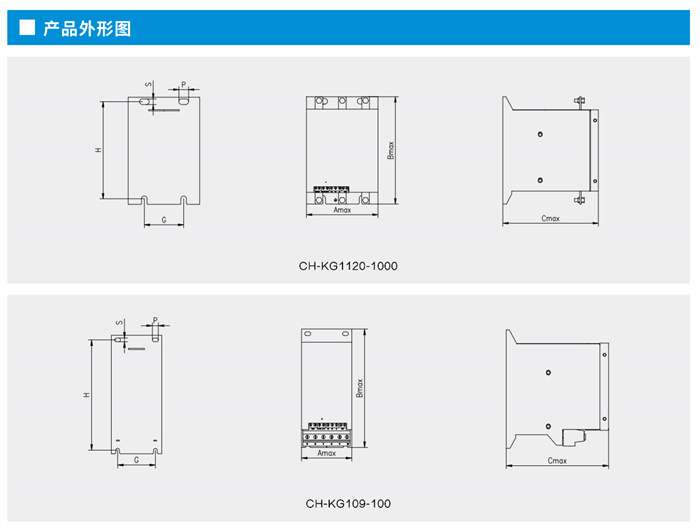 产品外形图

S P H G

Bmax Amax

Cmax

CH-KG1120-1000

S P H G

Bmax Amax

Cmax

CH-KG109-100