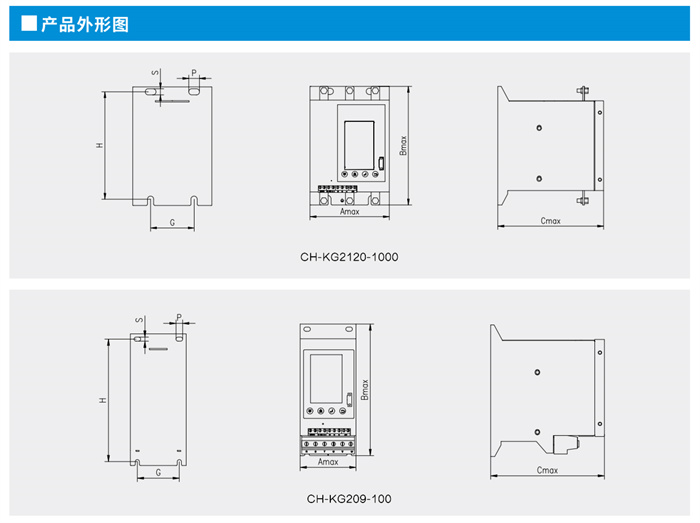 产品外形图

S P H G Bmax Amax Cmax

CH-KG2120-1000

S P H G Bmax Amax Cmax

CH-KG209-100